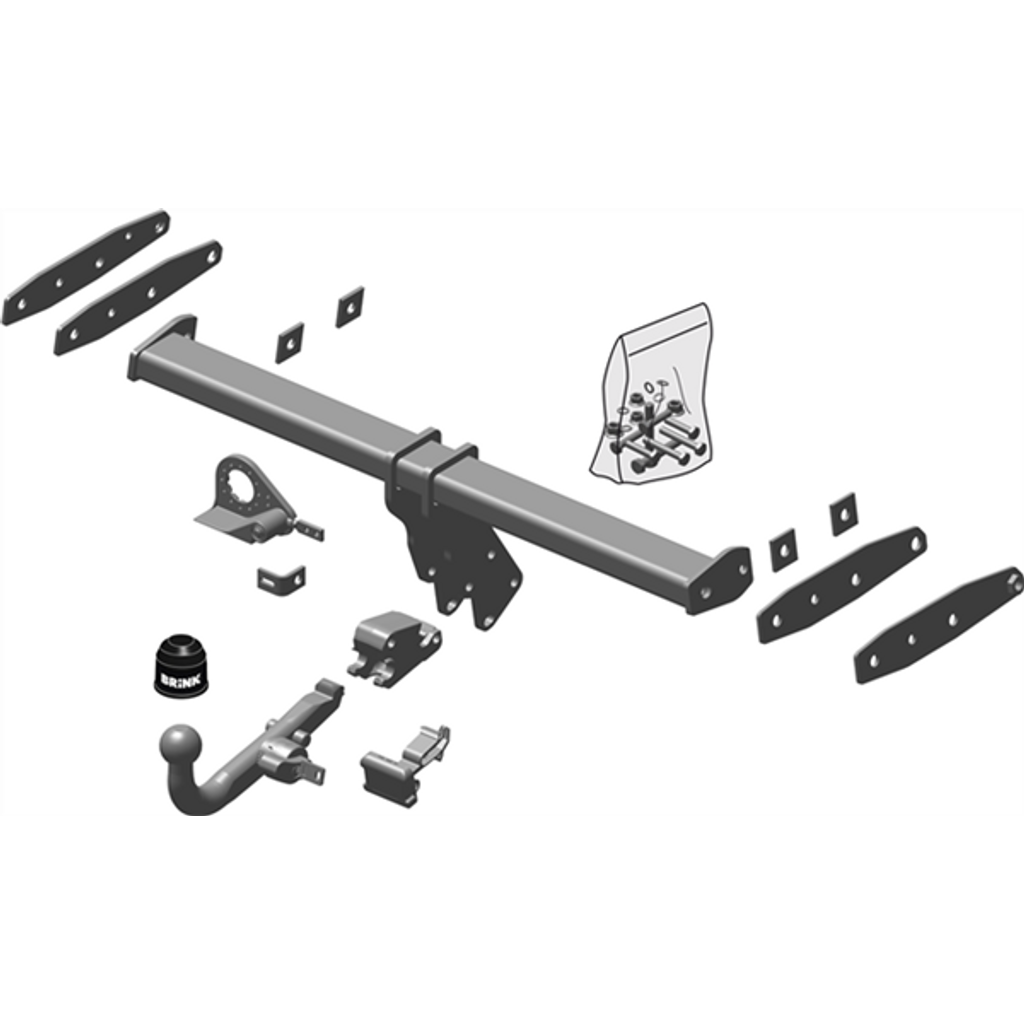 BRINK